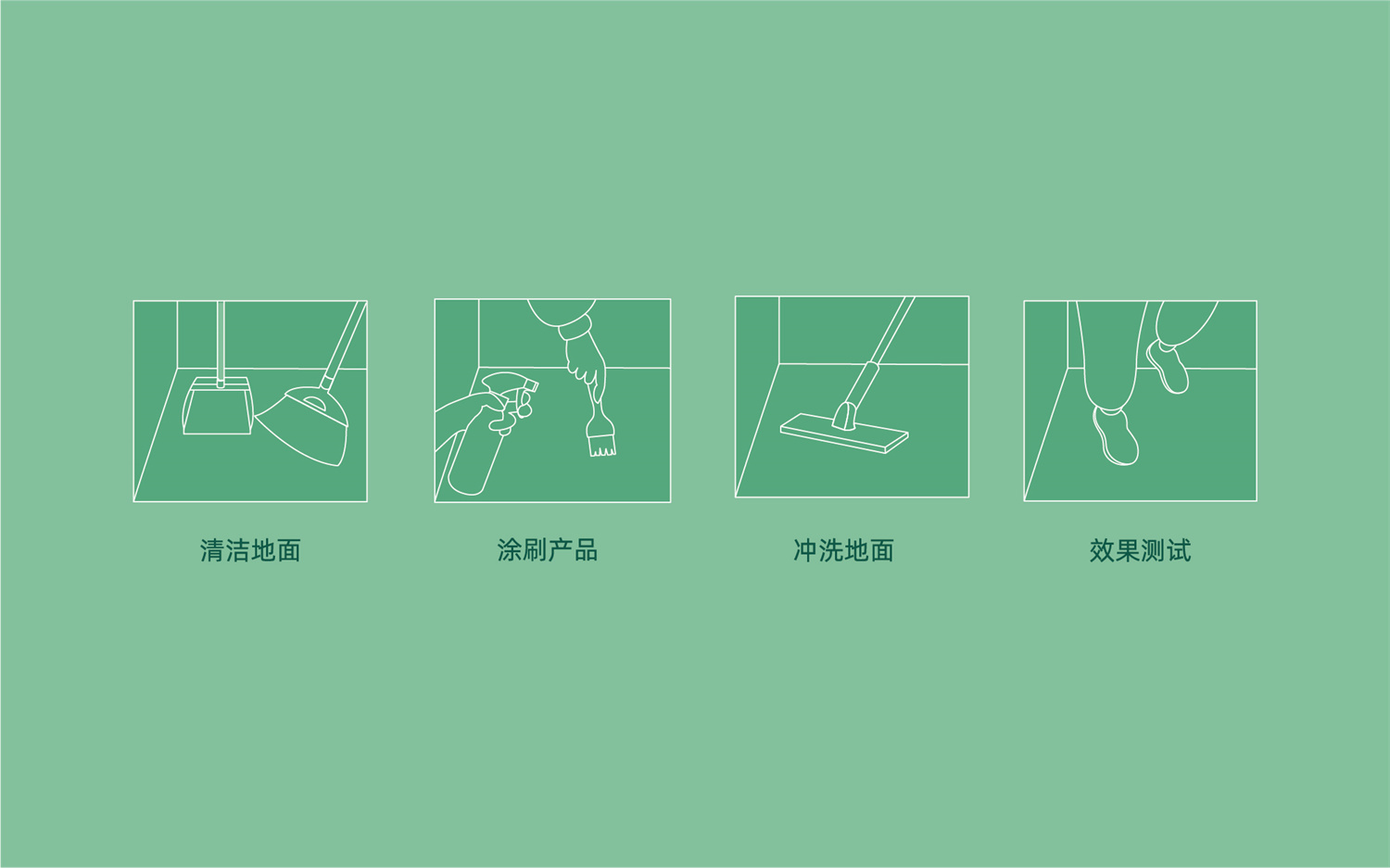 清洁地面

涂刷产品

冲洗地面

效果测试